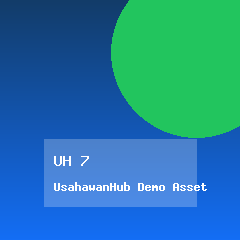 UH 7

UsahawanHub Demo Asset